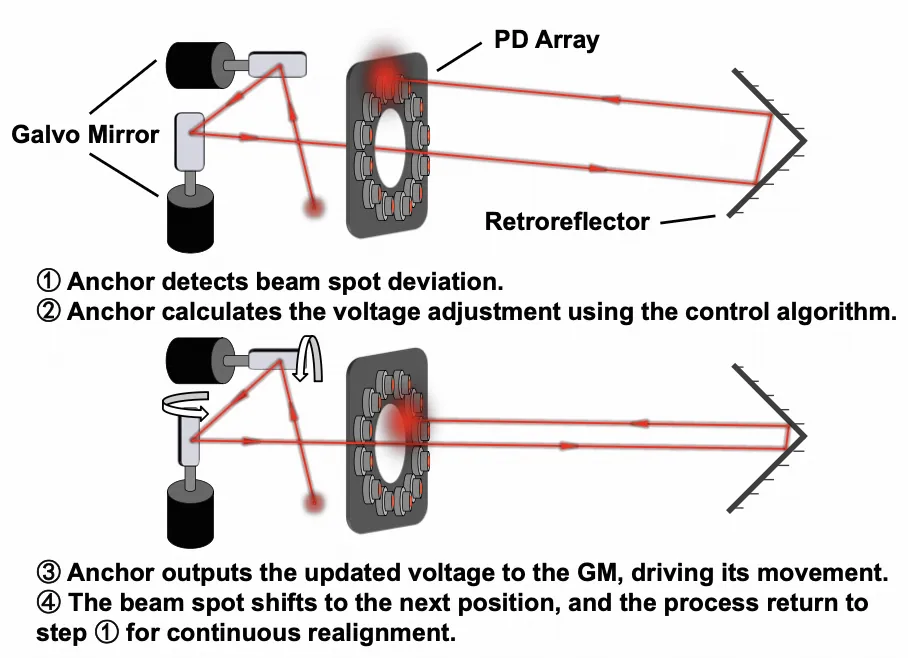 PD Array

Galvo Mirror

Retroreflector

① Anchor detects beam spot deviation.
② Anchor calculates the voltage adjustment using the control algorithm.

③ Anchor outputs the updated voltage to the GM, driving its movement.
④ The beam spot shifts to the next position, and the process return to step ① for continuous realignment.